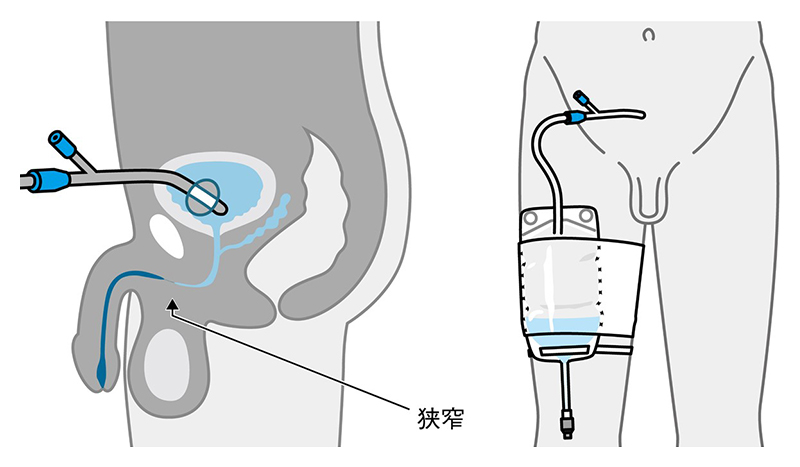 狭窄