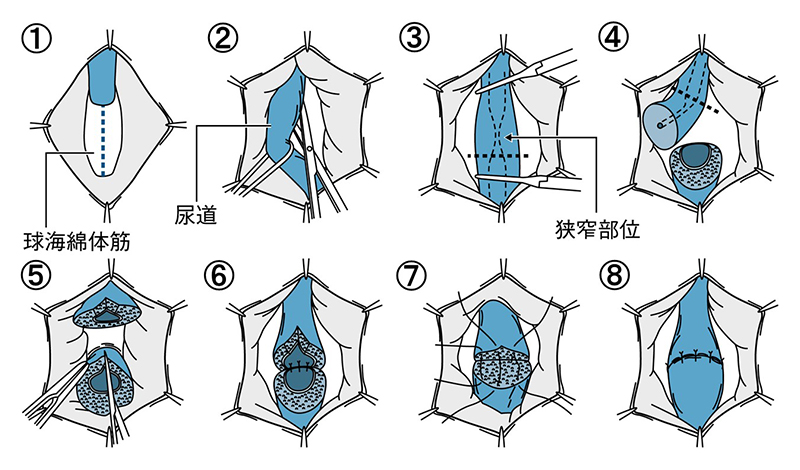 ①

球海綿体筋

②

尿道

③

狭窄部位

④

⑤

⑥

⑦

⑧